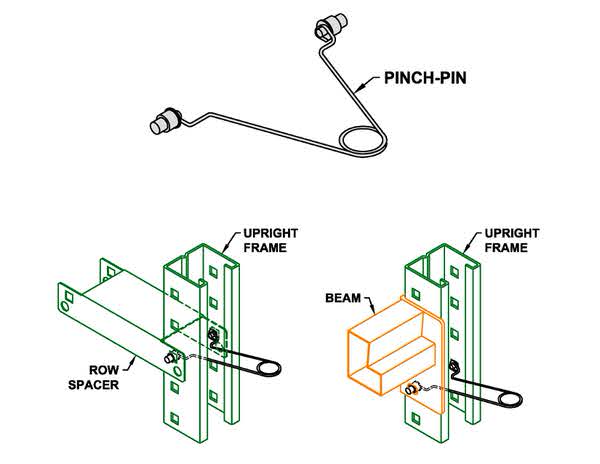 PINCH-PIN

UPRIGHT FRAME

ROW SPACER

UPRIGHT FRAME

BEAM