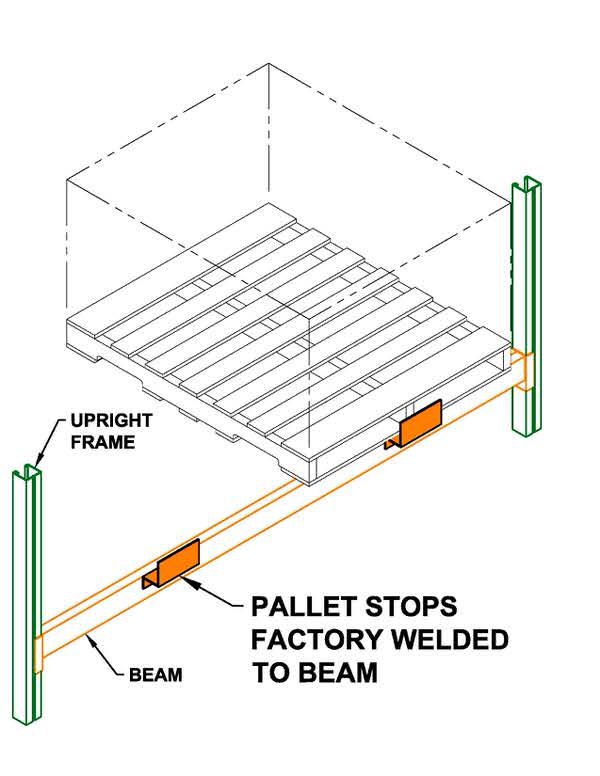 UPRIGHT FRAME

PALLET STOPS FACTORY WELDED TO BEAM

BEAM