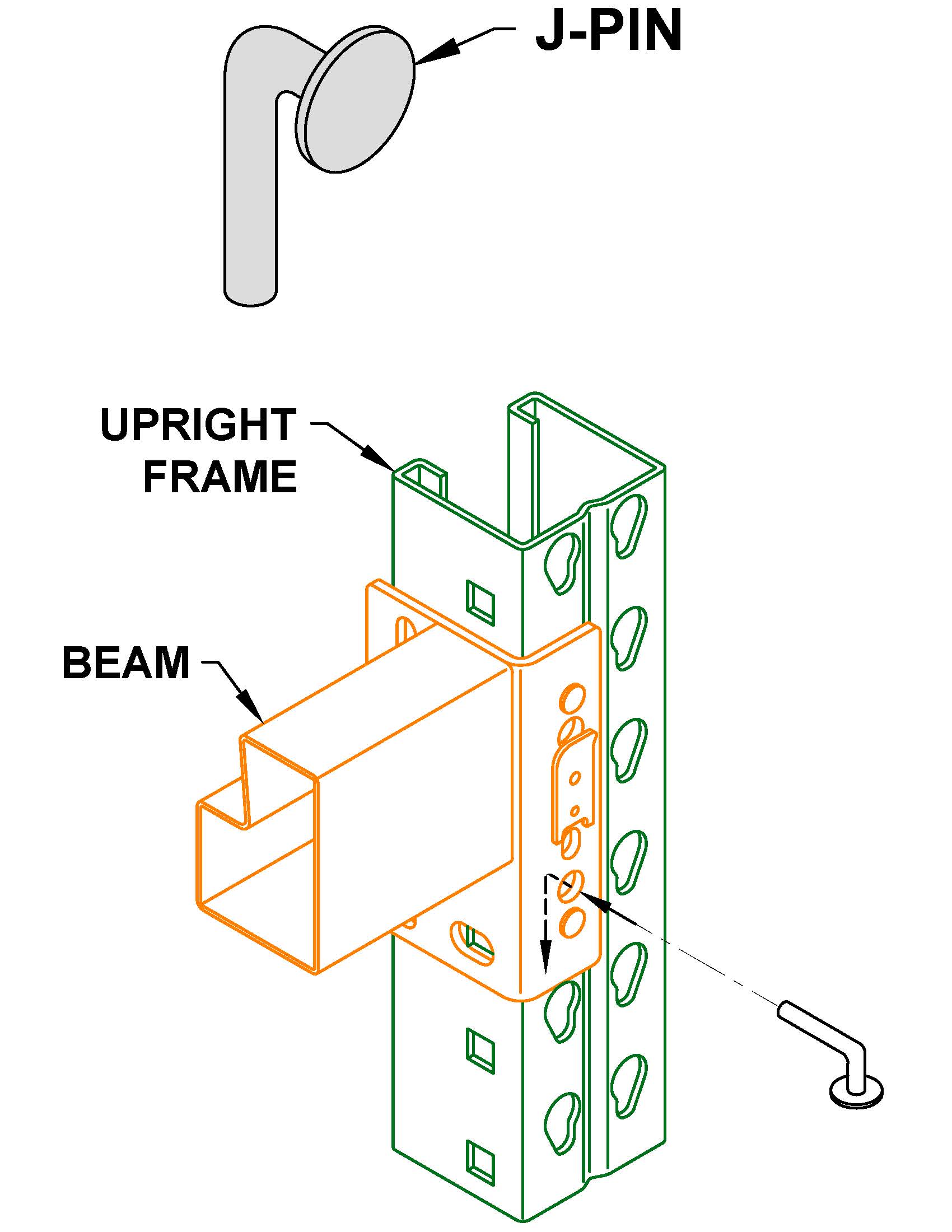 J-PIN

UPRIGHT FRAME

BEAM