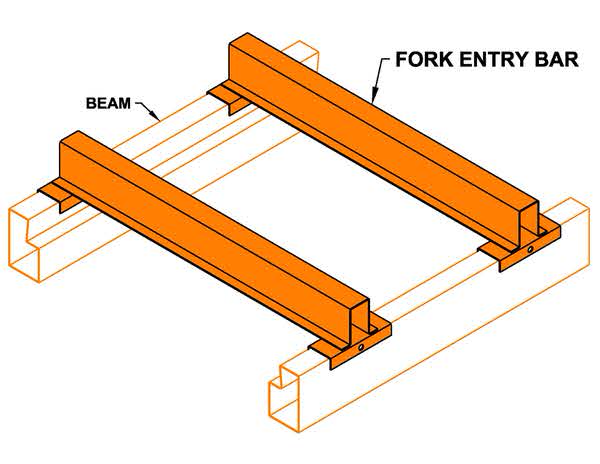 FORK ENTRY BAR

BEAM