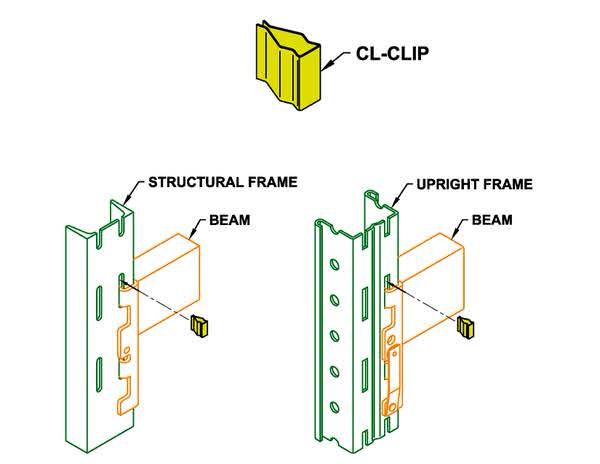 CL-CLIP

STRUCTURAL FRAME

BEAM

UPRIGHT FRAME

BEAM