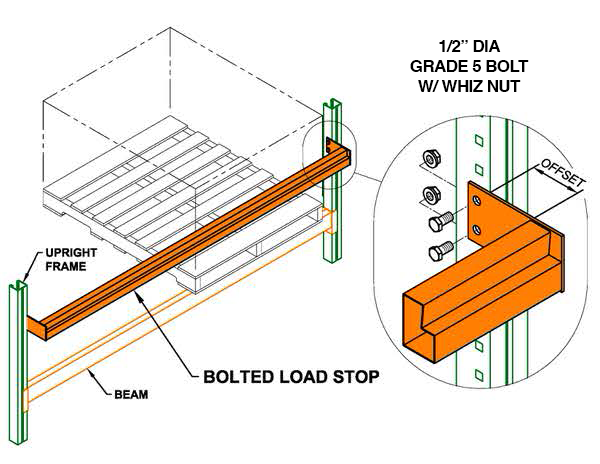 1/2" DIA
GRADE 5 BOLT
W/ WHIZ NUT

OFFSET

UPRIGHT FRAME

BOLTED LOAD STOP

BEAM