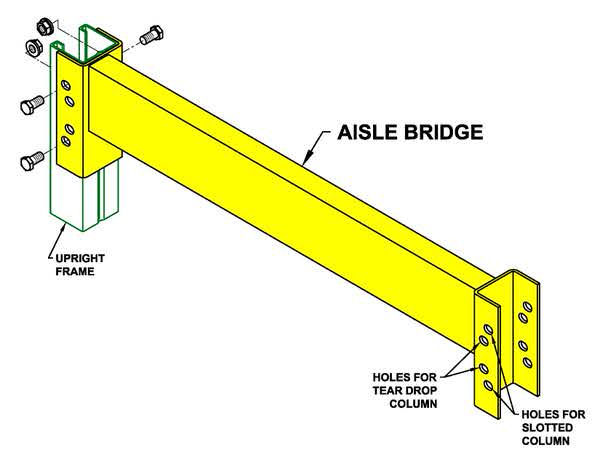 AISLE BRIDGE

UPRIGHT FRAME

HOLES FOR TEAR DROP COLUMN

HOLES FOR SLOTTED COLUMN